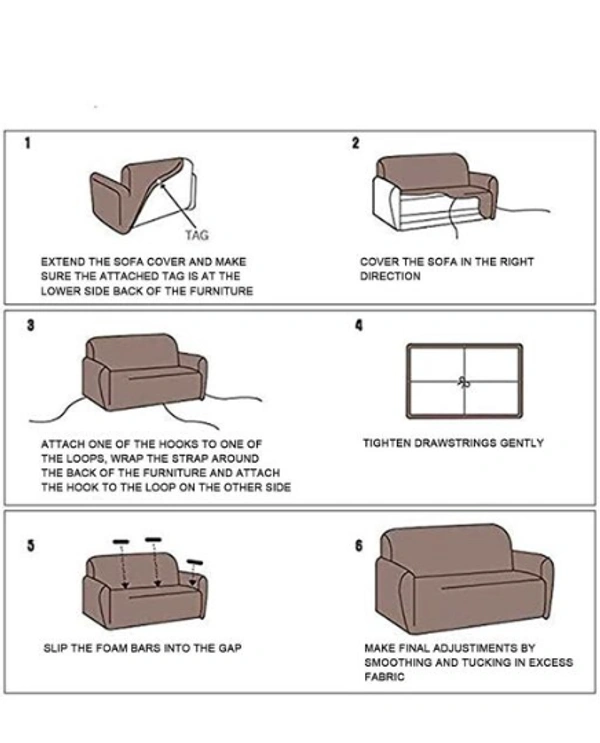 1

TAG

EXTEND THE SOFA COVER AND MAKE SURE THE ATTACHED TAG IS AT THE LOWER SIDE BACK OF THE FURNITURE

2

COVER THE SOFA IN THE RIGHT DIRECTION

3

ATTACH ONE OF THE HOOKS TO ONE OF THE LOOPS, WRAP THE STRAP AROUND THE BACK OF THE FURNITURE AND ATTACH THE HOOK TO THE LOOP ON THE OTHER SIDE

4

TIGHTEN DRAWSTRINGS GENTLY

5

SLIP THE FOAM BARS INTO THE GAP

6

MAKE FINAL ADJUSTIMENTS BY SMOOTHING AND TUCKING IN EXCESS FABRIC